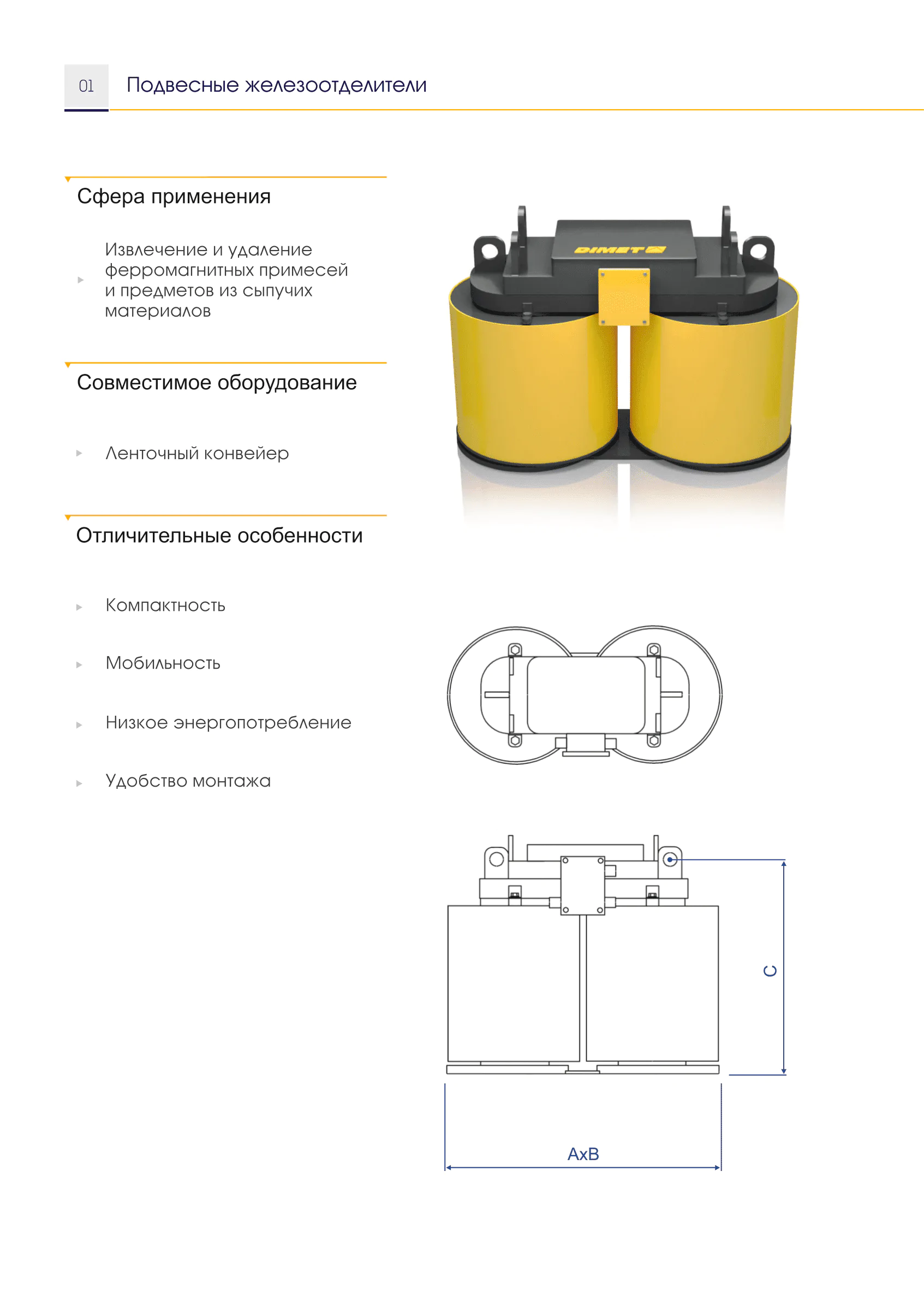 01 Подвесные железоотделители

Сфера применения

Извлечение и удаление ферромагнитных примесей и предметов из сыпучих материалов

Совместимое оборудование

Ленточный конвейер

Отличительные особенности

Компактность

Мобильность

Низкое энергопотребление

Удобство монтажа

DIMET

C

AxB