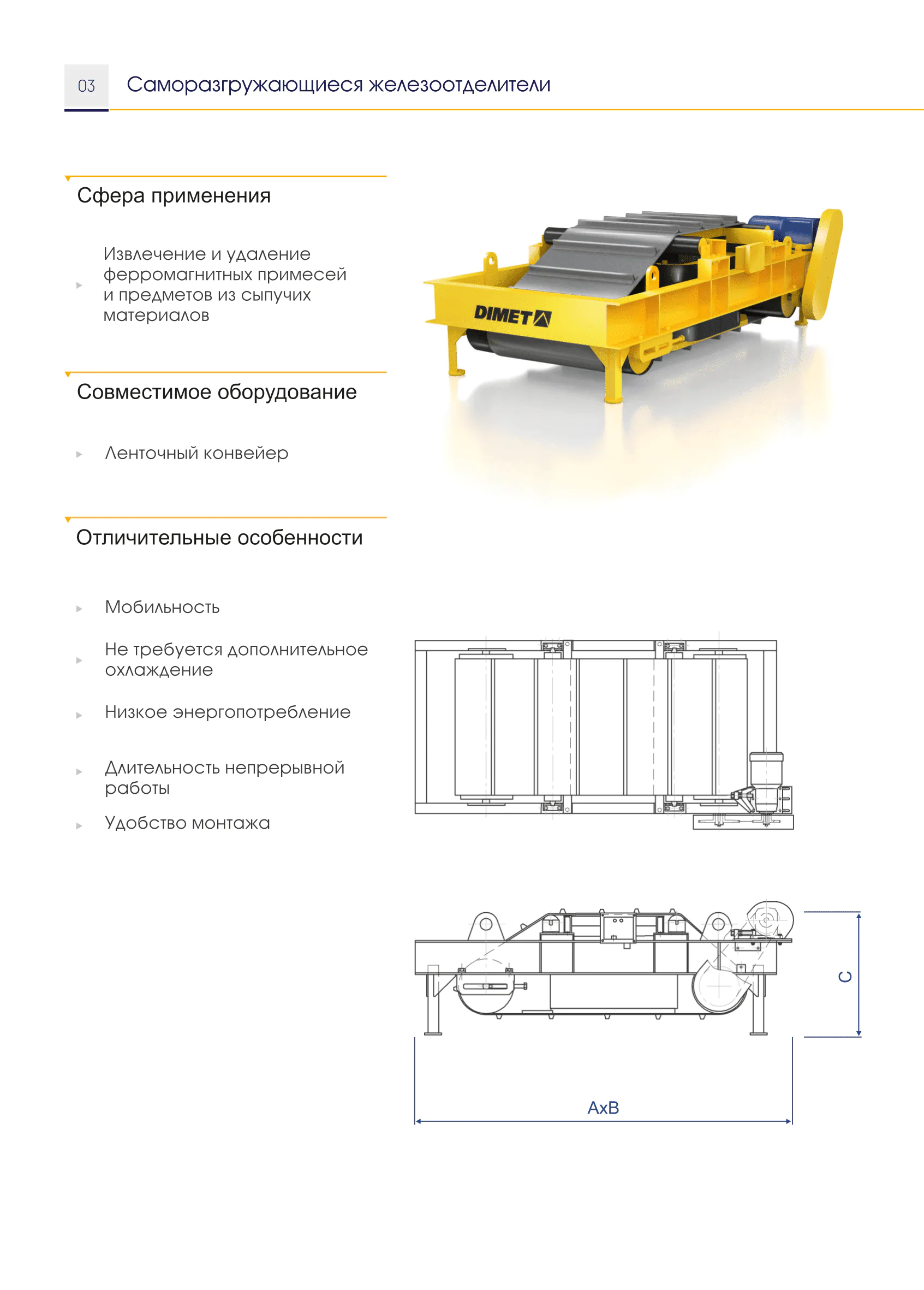 03 Саморазгружающиеся железоотделители

Сфера применения

Извлечение и удаление ферромагнитных примесей и предметов из сыпучих материалов

Совместимое оборудование

Ленточный конвейер

Отличительные особенности

Мобильность

Не требуется дополнительное охлаждение

Низкое энергопотребление

Длительность непрерывной работы

Удобство монтажа

DIMET

C

AxB